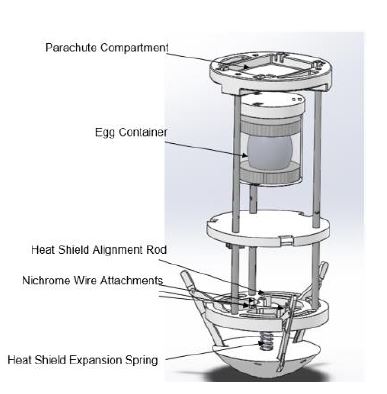 Parachute Compartment

Egg Container

Heat Shield Alignment Rod

Nichrome Wire Attachments

Heat Shield Expansion Spring